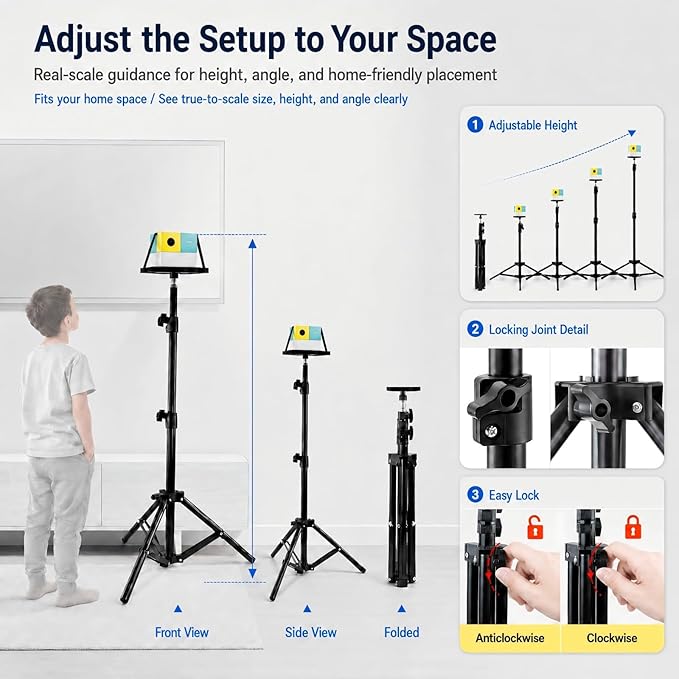 Adjust the Setup to Your Space

Real-scale guidance for height, angle, and home-friendly placement

Fits your home space / See true-to-scale size, height, and angle clearly

1 Adjustable Height

2 Locking Joint Detail

3 Easy Lock

Anticlockwise

Clockwise

Front View

Side View

Folded