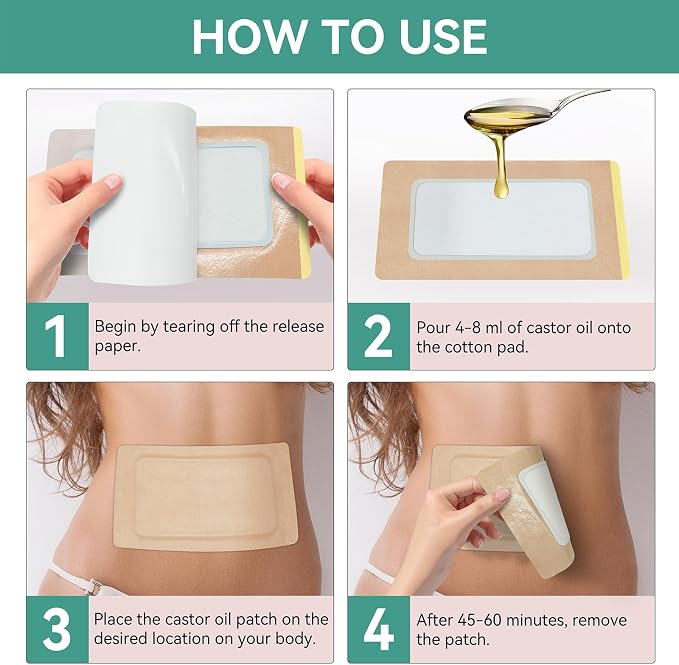 HOW TO USE

1 Begin by tearing off the release paper.

2 Pour 4-8 ml of castor oil onto the cotton pad.

3 Place the castor oil patch on the desired location on your body.

4 After 45-60 minutes, remove the patch.