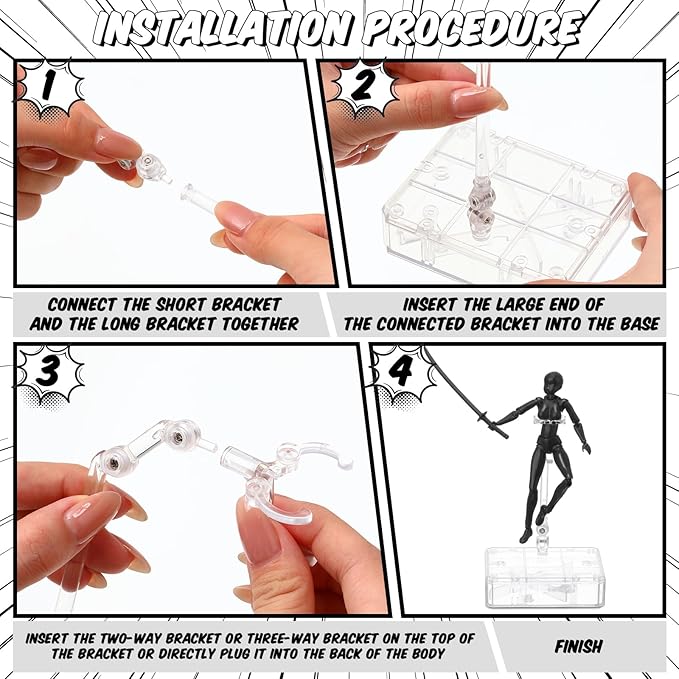 INSTALLATION PROCEDURE

1

2

CONNECT THE SHORT BRACKET AND THE LONG BRACKET TOGETHER

INSERT THE LARGE END OF THE CONNECTED BRACKET INTO THE BASE

3

4

INSERT THE TWO-WAY BRACKET OR THREE-WAY BRACKET ON THE TOP OF THE BRACKET OR DIRECTLY PLUG IT INTO THE BACK OF THE BODY

FINISH