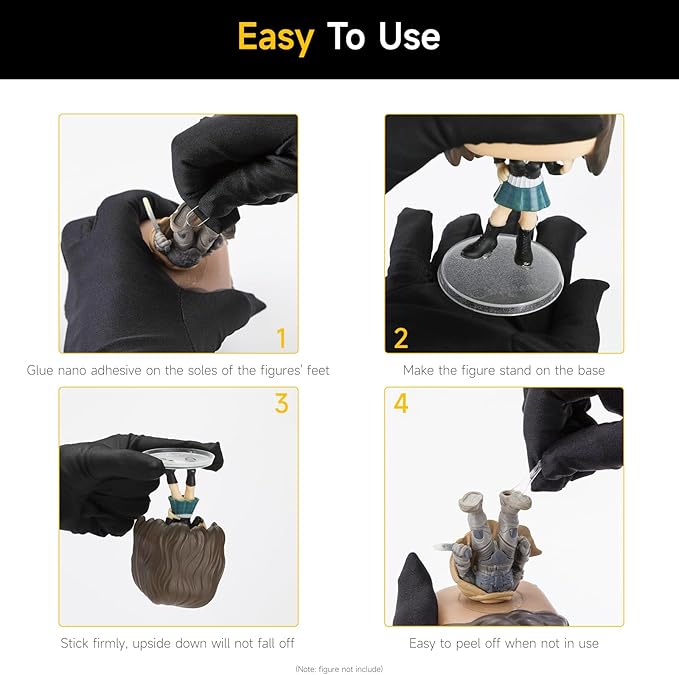 Easy To Use

1

Glue nano adhesive on the soles of the figures' feet

2

Make the figure stand on the base

3

Stick firmly, upside down will not fall off

4

Easy to peel off when not in use

(Note: figure not include)