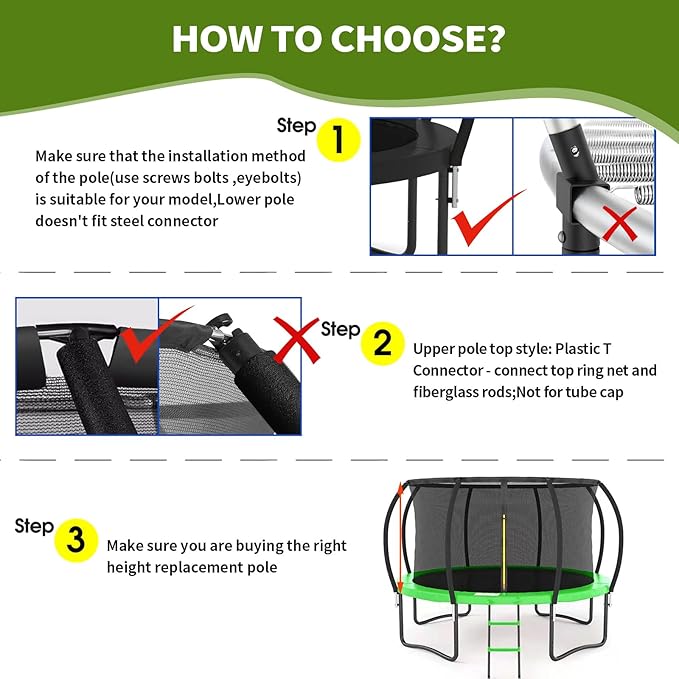 HOW TO CHOOSE?

Step 1

Make sure that the installation method of the pole(use screws bolts ,eyebolts) is suitable for your model,Lower pole doesn't fit steel connector

Step 2

Upper pole top style: Plastic T Connector - connect top ring net and fiberglass rods;Not for tube cap

Step 3

Make sure you are buying the right height replacement pole