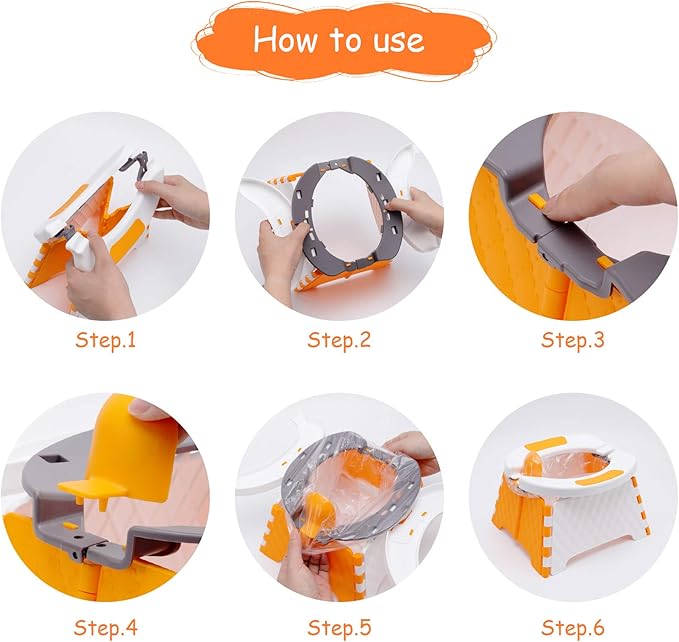 How to use

Step.1

Step.2

Step.3

Step.4

Step.5

Step.6