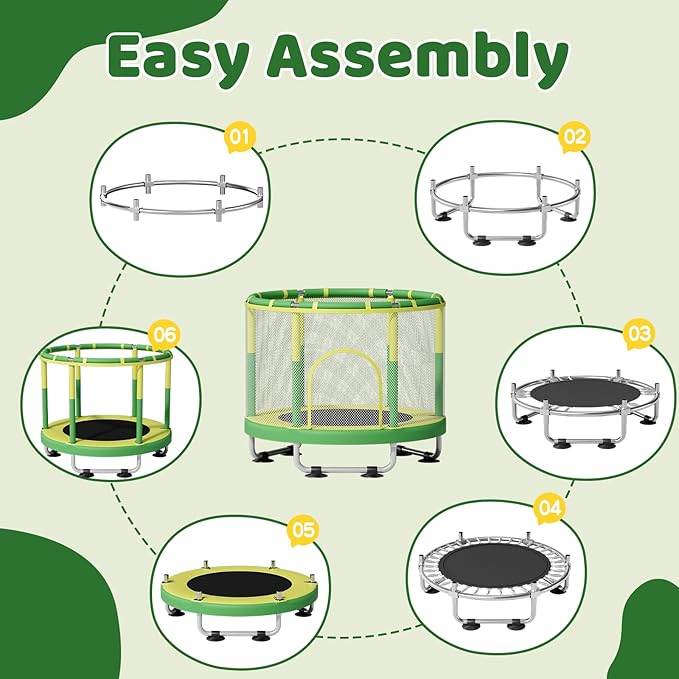 Easy Assembly

01

02

03

04

05

06