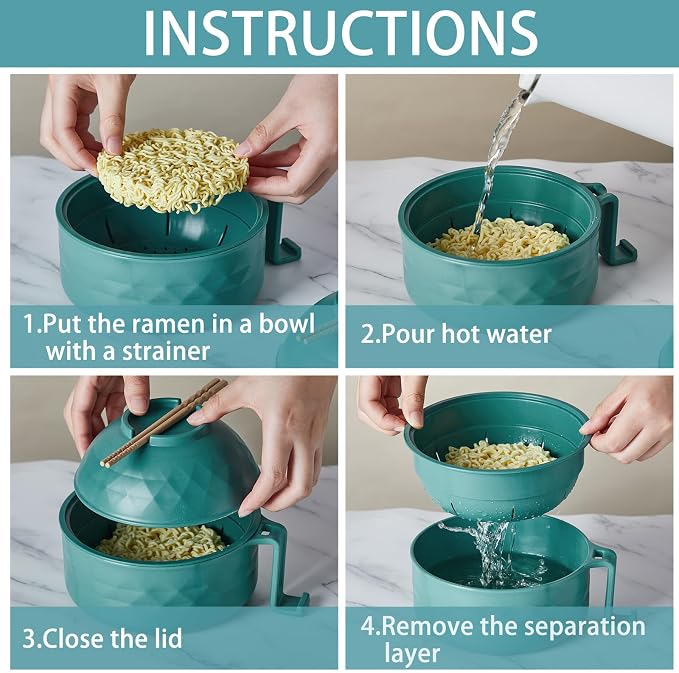 INSTRUCTIONS

1.Put the ramen in a bowl with a strainer

2.Pour hot water

3.Close the lid

4.Remove the separation layer