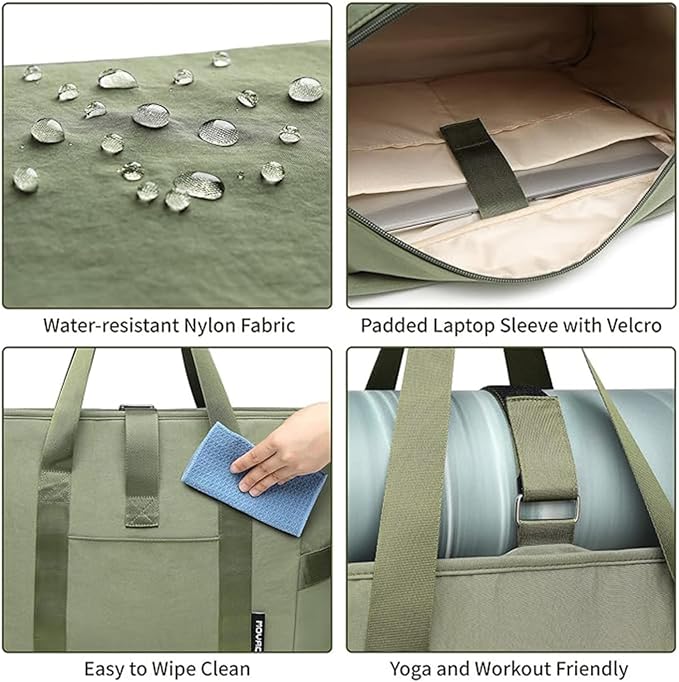 Water-resistant Nylon Fabric

Padded Laptop Sleeve with Velcro

Easy to Wipe Clean

Yoga and Workout Friendly