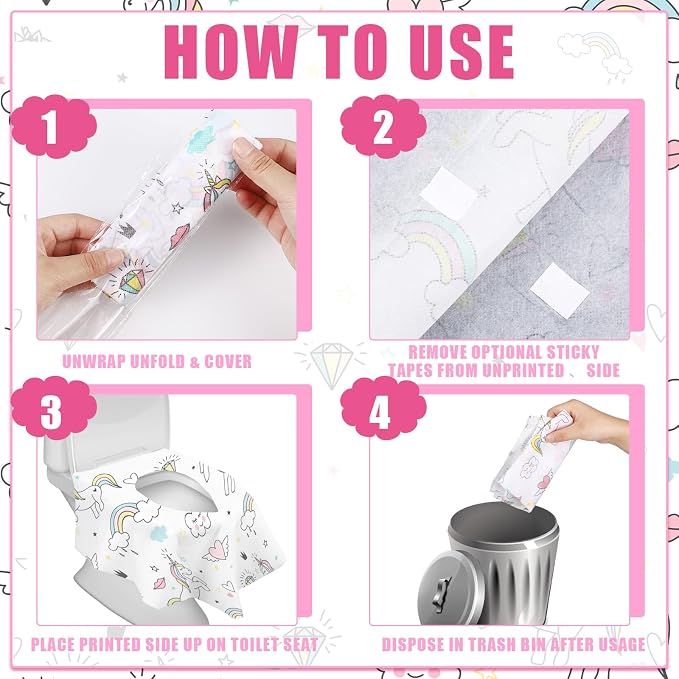 HOW TO USE

1

UNWRAP UNFOLD & COVER

2

REMOVE OPTIONAL STICKY TAPES FROM UNPRINTED 、 SIDE

3

PLACE PRINTED SIDE UP ON TOILET SEAT

4

DISPOSE IN TRASH BIN AFTER USAGE