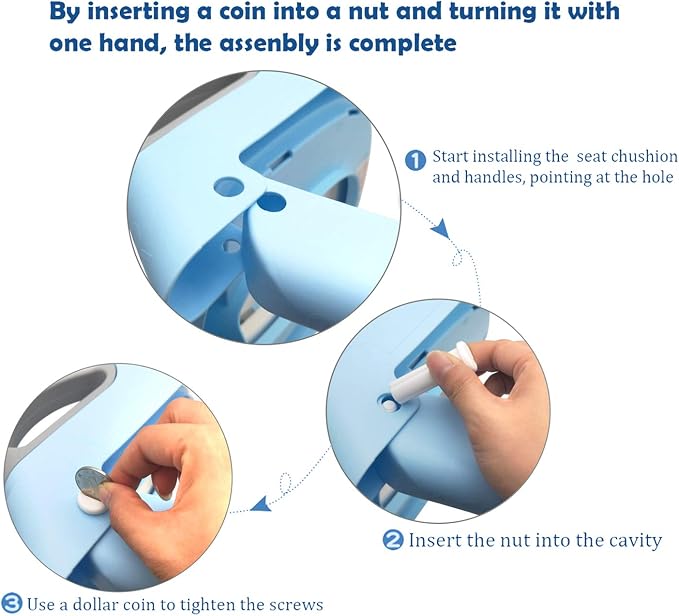 By inserting a coin into a nut and turning it with one hand, the assenbly is complete

1 Start installing the seat chushion and handles, pointing at the hole

2 Insert the nut into the cavity

3 Use a dollar coin to tighten the screws