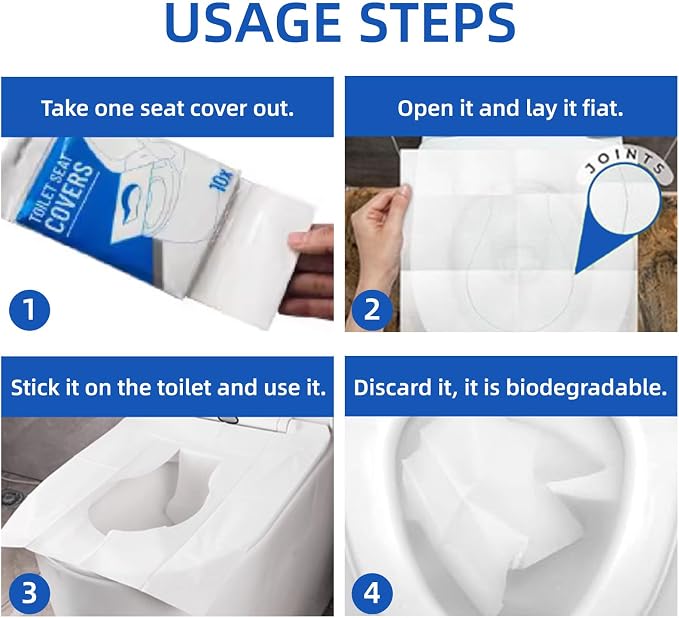 USAGE STEPS

Take one seat cover out.

TOILET SEAT COVERS

10x

1

Open it and lay it fiat.

JOINTS

2

Stick it on the toilet and use it.

3

Discard it, it is biodegradable.

4