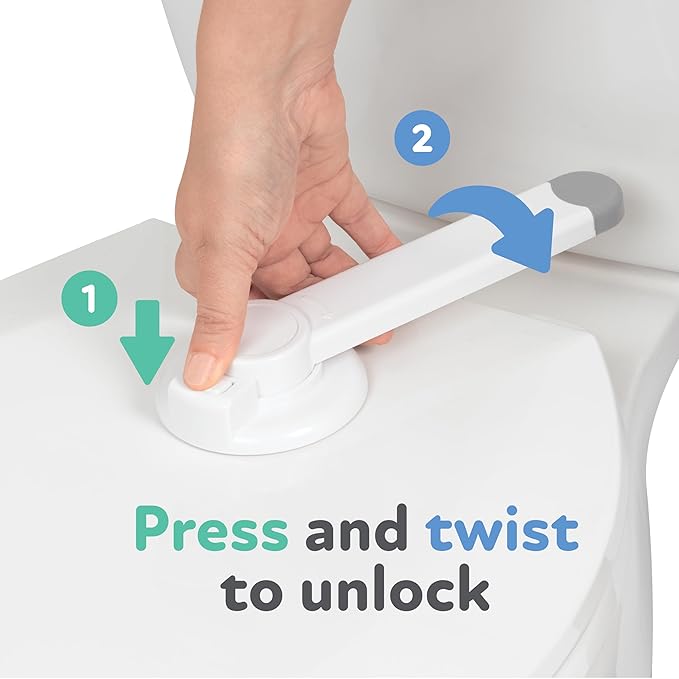 2

1

Press and twist to unlock