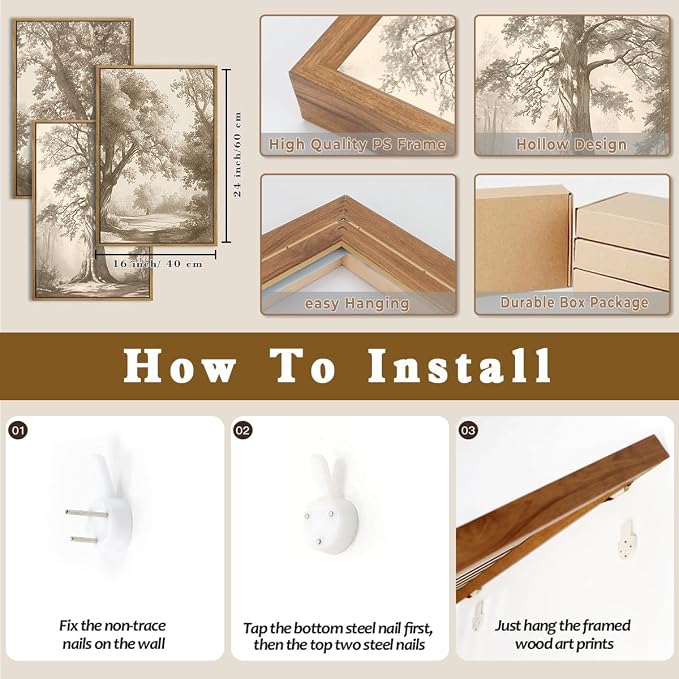 24 inch/60 cm

16 inch/ 40 cm

High Quality PS Frame

Hollow Design

easy Hanging

Durable Box Package

How To Install

01

Fix the non-trace nails on the wall

02

Tap the bottom steel nail first, then the top two steel nails

03

Just hang the framed wood art prints