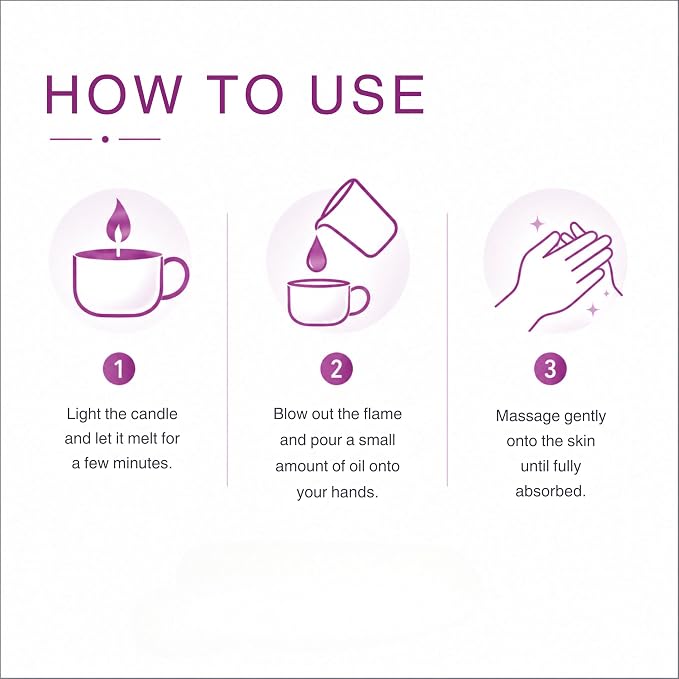 HOW TO USE

1

Light the candle and let it melt for a few minutes.

2

Blow out the flame and pour a small amount of oil onto your hands.

3

Massage gently onto the skin until fully absorbed.