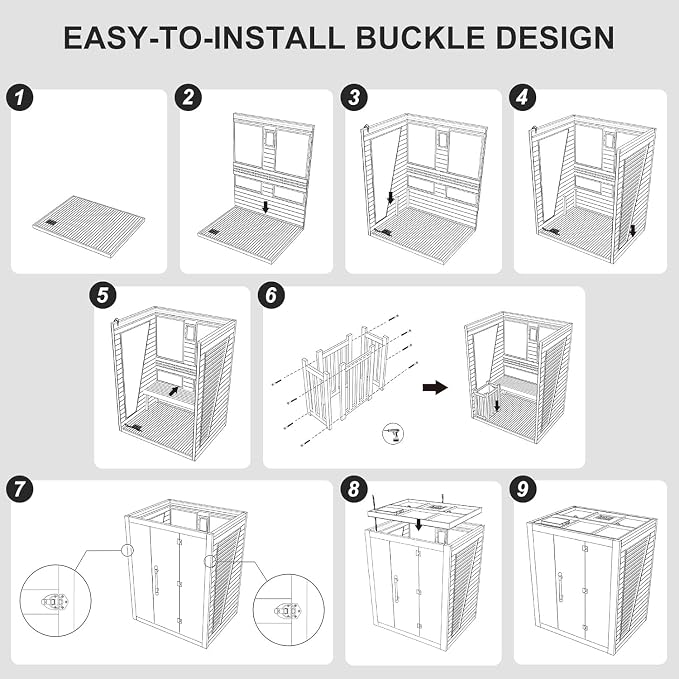 EASY-TO-INSTALL BUCKLE DESIGN

1

2

3

4

5

6

7

8

9