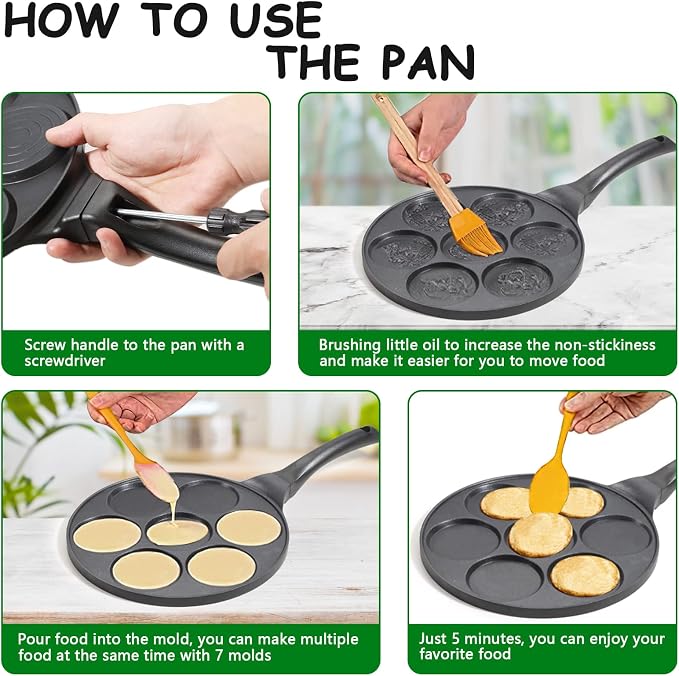 HOW TO USE THE PAN

Screw handle to the pan with a screwdriver

Brushing little oil to increase the non-stickiness and make it easier for you to move food

Pour food into the mold, you can make multiple food at the same time with 7 molds

Just 5 minutes, you can enjoy your favorite food