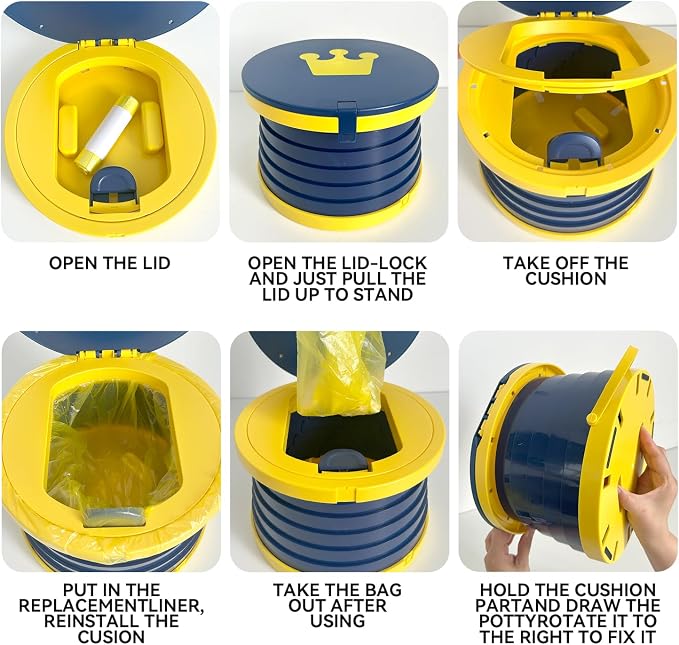 OPEN THE LID

OPEN THE LID-LOCK AND JUST PULL THE LID UP TO STAND

TAKE OFF THE CUSHION

PUT IN THE REPLACEMENTLINER, REINSTALL THE CUSION

TAKE THE BAG OUT AFTER USING

HOLD THE CUSHION PARTAND DRAW THE POTTYROTATE IT TO THE RIGHT TO FIX IT