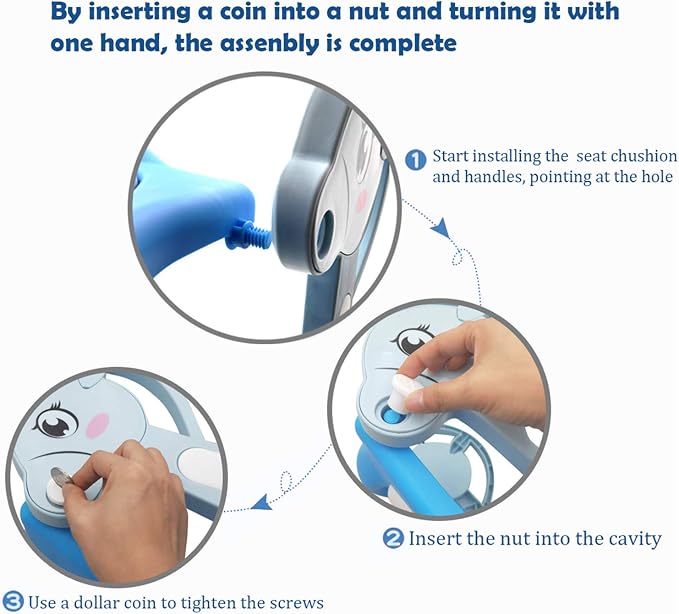 By inserting a coin into a nut and turning it with one hand, the assenbly is complete

1 Start installing the seat chushion and handles, pointing at the hole

2 Insert the nut into the cavity

3 Use a dollar coin to tighten the screws