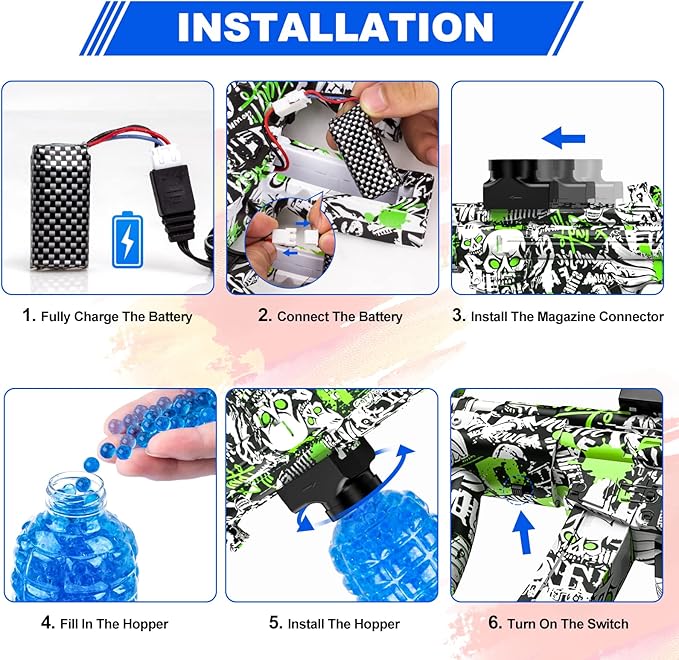 INSTALLATION

1. Fully Charge The Battery

2. Connect The Battery

3. Install The Magazine Connector

4. Fill In The Hopper

5. Install The Hopper

6. Turn On The Switch