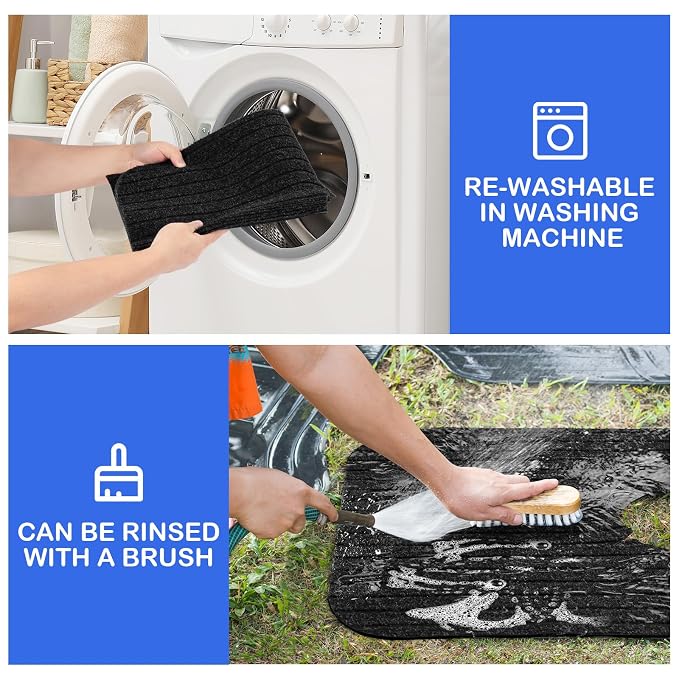 RE-WASHABLE IN WASHING MACHINE

CAN BE RINSED WITH A BRUSH