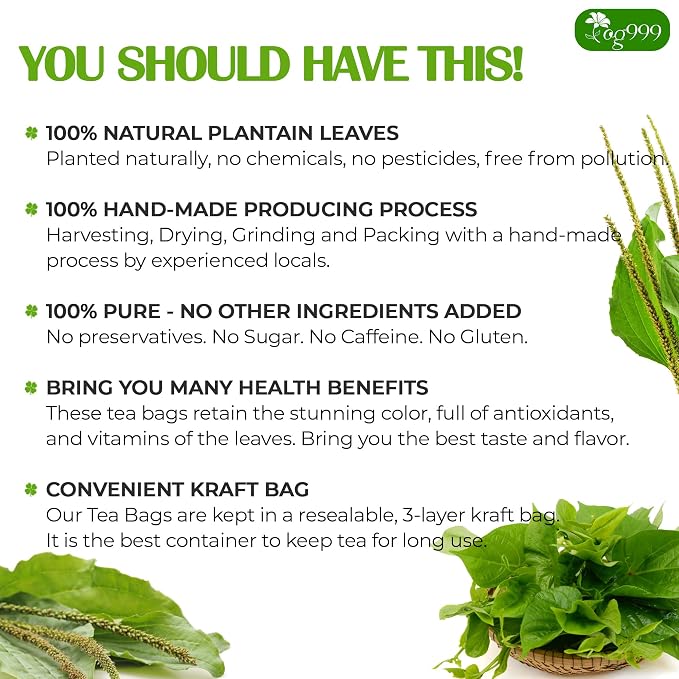 og999

YOU SHOULD HAVE THIS!

100% NATURAL PLANTAIN LEAVES
Planted naturally, no chemicals, no pesticides, free from pollution.

100% HAND-MADE PRODUCING PROCESS
Harvesting, Drying, Grinding and Packing with a hand-made process by experienced locals.

100% PURE - NO OTHER INGREDIENTS ADDED
No preservatives. No Sugar. No Caffeine. No Gluten.

BRING YOU MANY HEALTH BENEFITS
These tea bags retain the stunning color, full of antioxidants, and vitamins of the leaves. Bring you the best taste and flavor.

CONVENIENT KRAFT BAG
Our Tea Bags are kept in a resealable, 3-layer kraft bag. It is the best container to keep tea for long use.