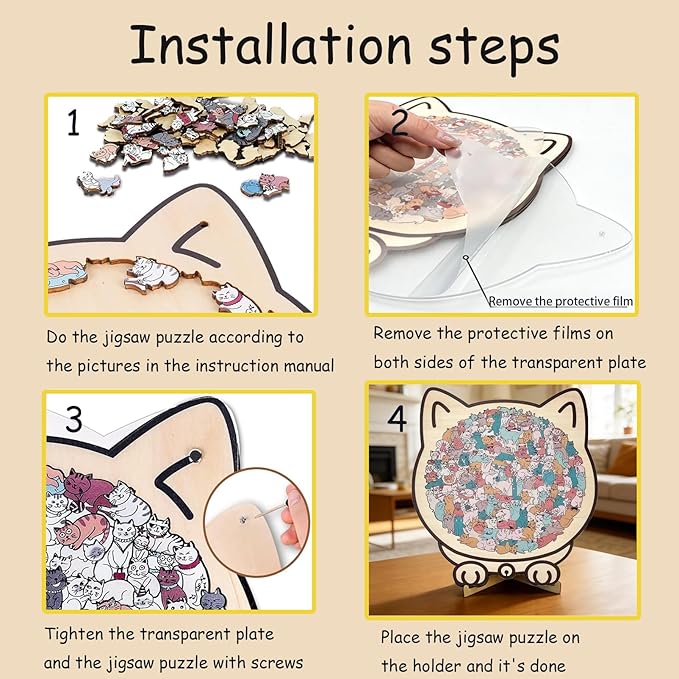 Installation steps

1

Do the jigsaw puzzle according to the pictures in the instruction manual

2

Remove the protective film

Remove the protective films on both sides of the transparent plate

3

Tighten the transparent plate and the jigsaw puzzle with screws

4

Place the jigsaw puzzle on the holder and it's done