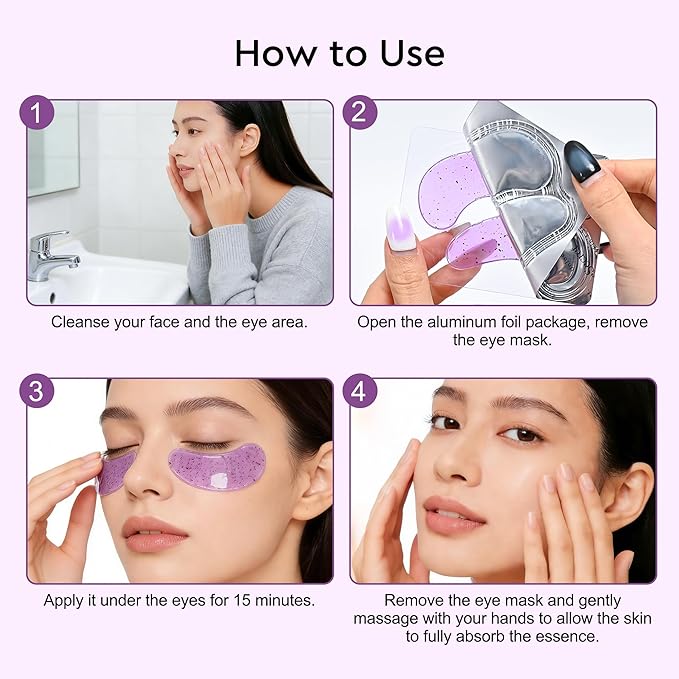 How to Use

1

Cleanse your face and the eye area.

2

Open the aluminum foil package, remove the eye mask.

3

Apply it under the eyes for 15 minutes.

4

Remove the eye mask and gently massage with your hands to allow the skin to fully absorb the essence.