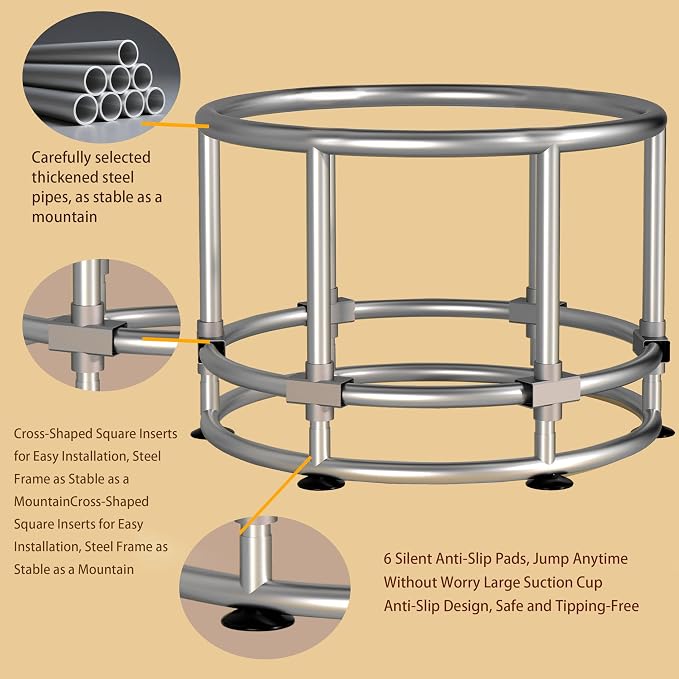 Carefully selected thickened steel pipes, as stable as a mountain

Cross-Shaped Square Inserts for Easy Installation, Steel Frame as Stable as a MountainCross-Shaped Square Inserts for Easy Installation, Steel Frame as Stable as a Mountain

6 Silent Anti-Slip Pads, Jump Anytime Without Worry Large Suction Cup Anti-Slip Design, Safe and Tipping-Free