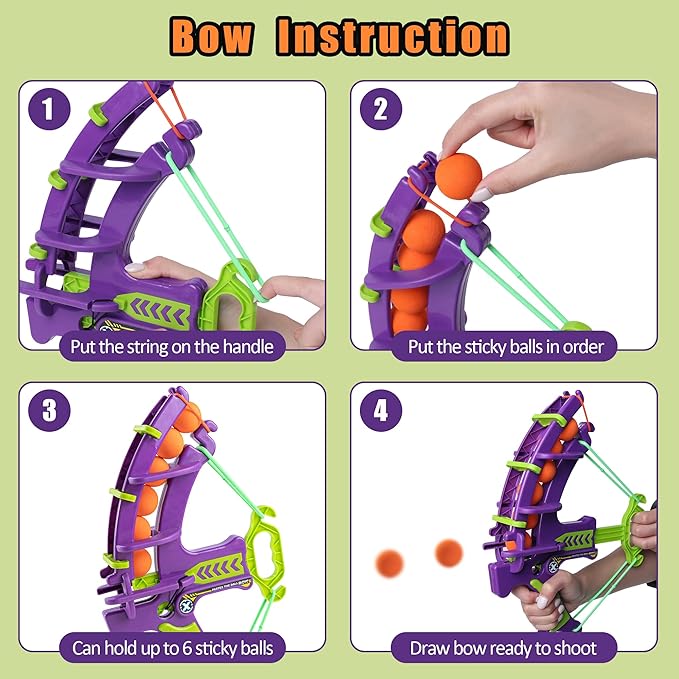 Bow Instruction

1

Put the string on the handle

2

Put the sticky balls in order

3

Can hold up to 6 sticky balls

4

Draw bow ready to shoot