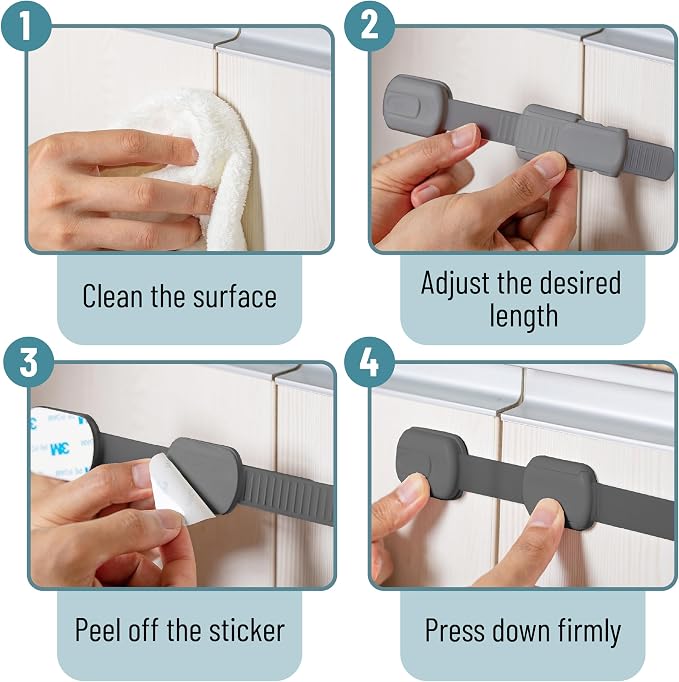 1

Clean the surface

2

Adjust the desired length

3

3M

Peel off the sticker

4

Press down firmly