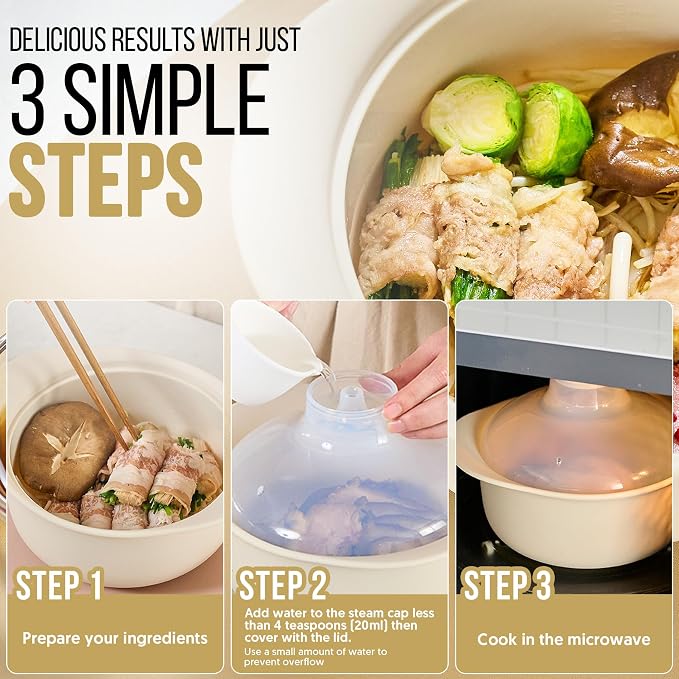 DELICIOUS RESULTS WITH JUST
3 SIMPLE
STEPS

STEP 1
Prepare your ingredients

STEP 2
Add water to the steam cap less than 4 teaspoons (20ml) then cover with the lid.
Use a small amount of water to prevent overflow

STEP 3
Cook in the microwave