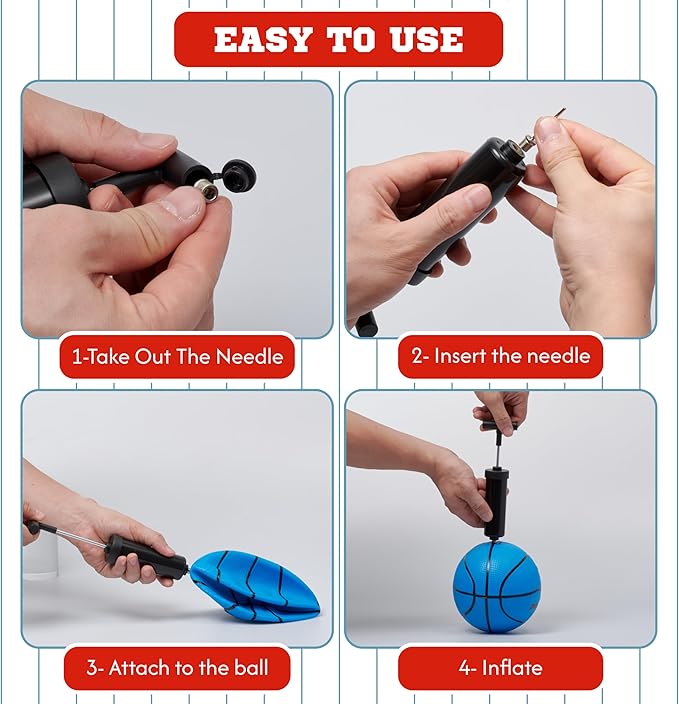 EASY TO USE

1-Take Out The Needle

2- Insert the needle

3- Attach to the ball

4- Inflate