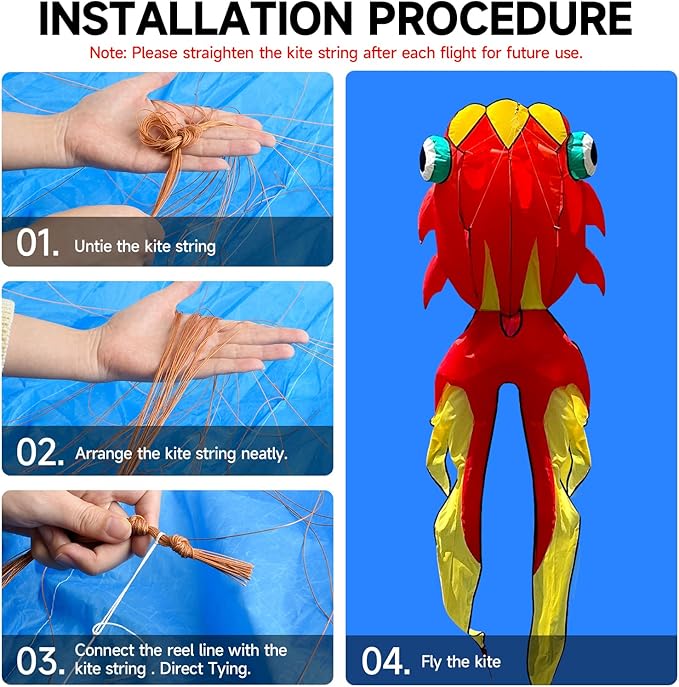 INSTALLATION PROCEDURE

Note: Please straighten the kite string after each flight for future use.

01. Untie the kite string

02. Arrange the kite string neatly.

03. Connect the reel line with the kite string . Direct Tying.

04. Fly the kite