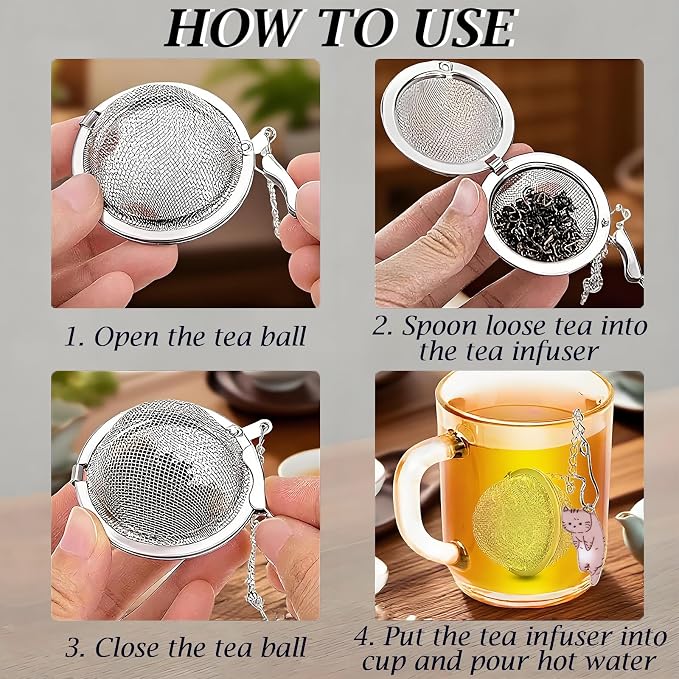 HOW TO USE

1. Open the tea ball

2. Spoon loose tea into the tea infuser

3. Close the tea ball

4. Put the tea infuser into cup and pour hot water