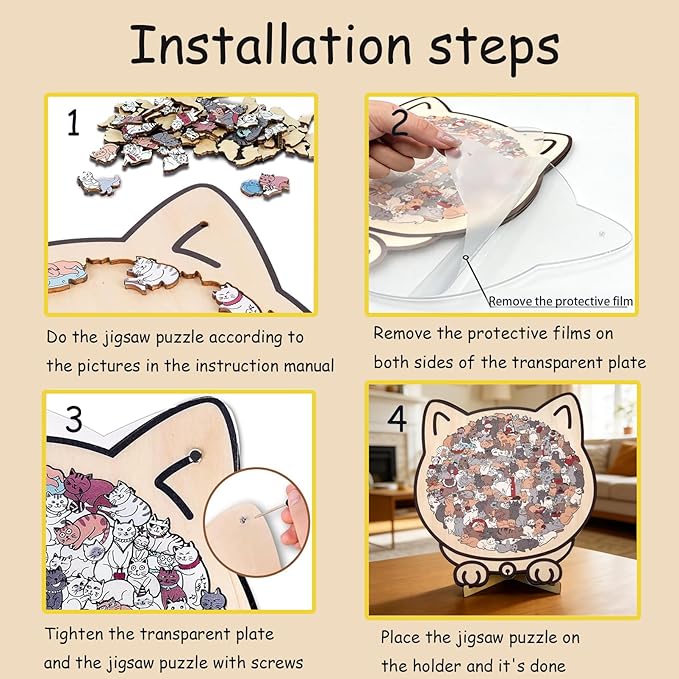 Installation steps

1

Do the jigsaw puzzle according to the pictures in the instruction manual

2

Remove the protective film

Remove the protective films on both sides of the transparent plate

3

Tighten the transparent plate and the jigsaw puzzle with screws

4

Place the jigsaw puzzle on the holder and it's done