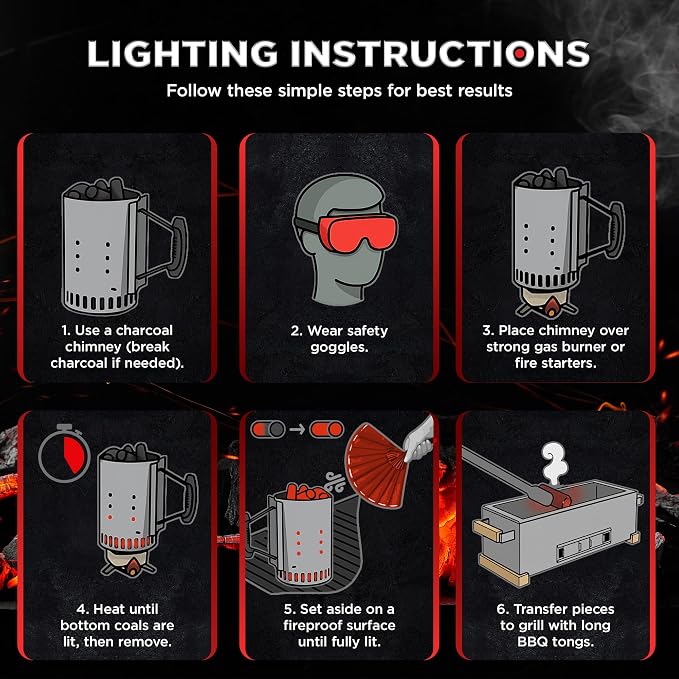 LIGHTING INSTRUCTIONS

Follow these simple steps for best results

1. Use a charcoal chimney (break charcoal if needed).

2. Wear safety goggles.

3. Place chimney over strong gas burner or fire starters.

4. Heat until bottom coals are lit, then remove.

5. Set aside on a fireproof surface until fully lit.

6. Transfer pieces to grill with long BBQ tongs.