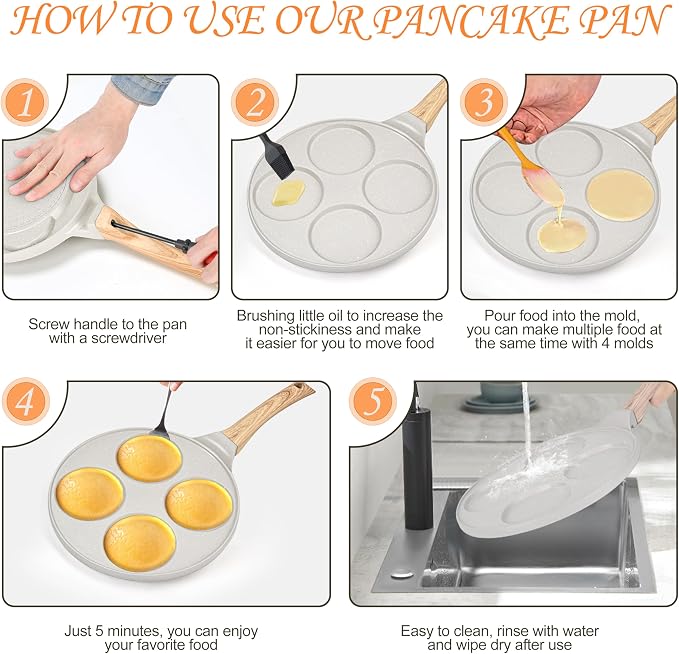 HOW TO USE OUR PANCAKE PAN

1

Screw handle to the pan with a screwdriver

2

Brushing little oil to increase the non-stickiness and make it easier for you to move food

3

Pour food into the mold, you can make multiple food at the same time with 4 molds

4

Just 5 minutes, you can enjoy your favorite food

5

Easy to clean, rinse with water and wipe dry after use