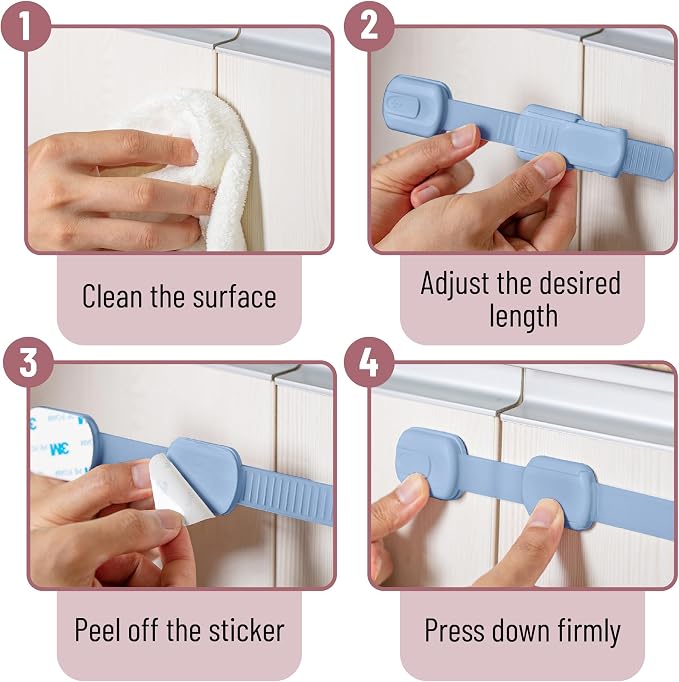 1

Clean the surface

2

Adjust the desired length

3

3M

Peel off the sticker

4

Press down firmly