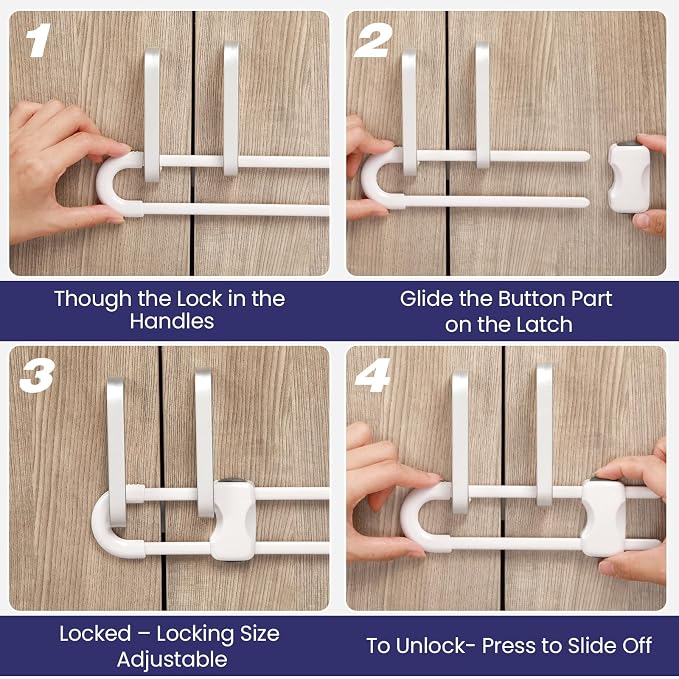 1

Though the Lock in the Handles

2

Glide the Button Part on the Latch

3

Locked – Locking Size Adjustable

4

To Unlock- Press to Slide Off