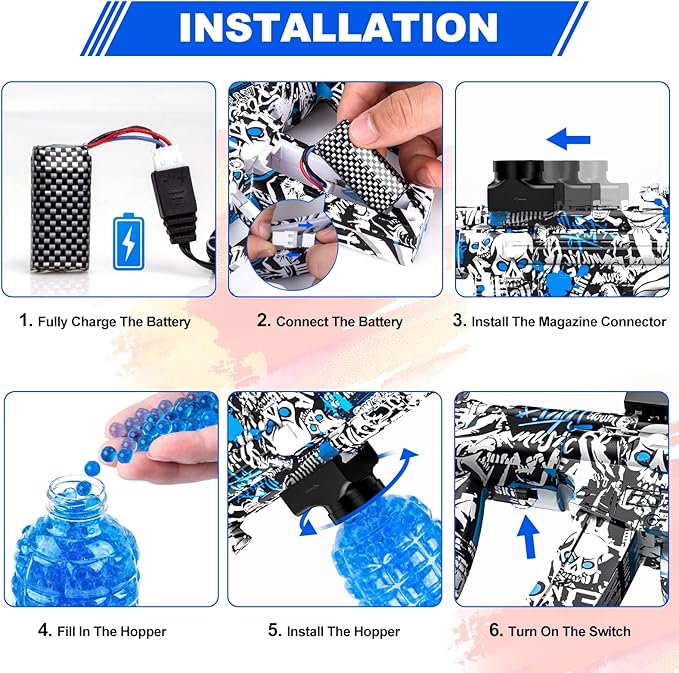 INSTALLATION

1. Fully Charge The Battery

2. Connect The Battery

3. Install The Magazine Connector

4. Fill In The Hopper

5. Install The Hopper

6. Turn On The Switch