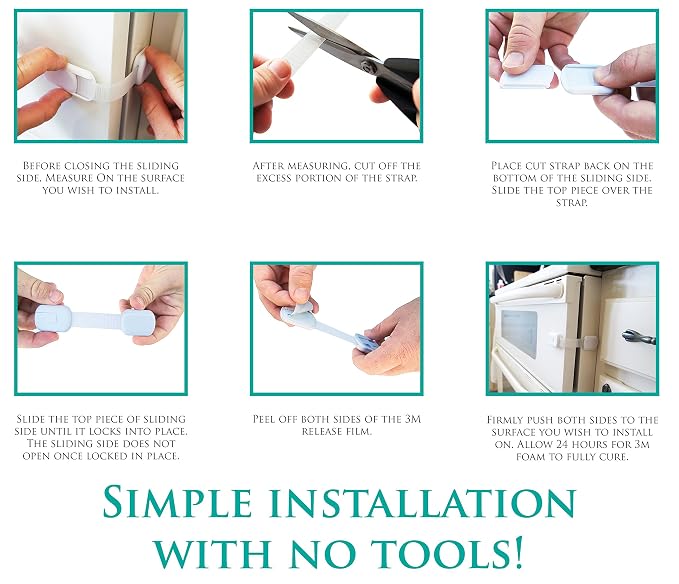 Before closing the sliding side, Measure On the surface you wish to install.

After measuring, cut off the excess portion of the strap.

Place cut strap back on the bottom of the sliding side. Slide the top piece over the strap.

Slide the top piece of sliding side until it locks into place. The sliding side does not open once locked in place.

Peel off both sides of the 3M release film.

Firmly push both sides to the surface you wish to install on. Allow 24 hours for 3M foam to fully cure.

Simple installation with no tools!