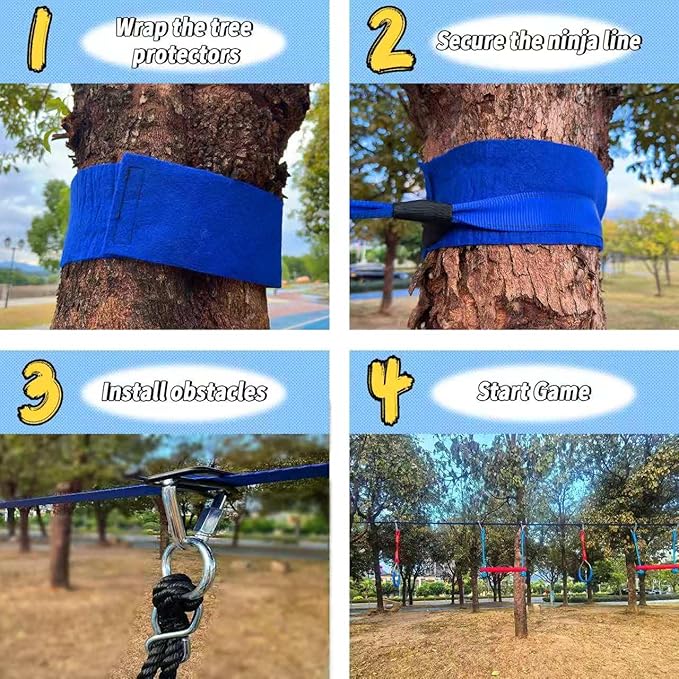 1
Wrap the tree protectors

2
Secure the ninja line

3
Install obstacles

4
Start Game