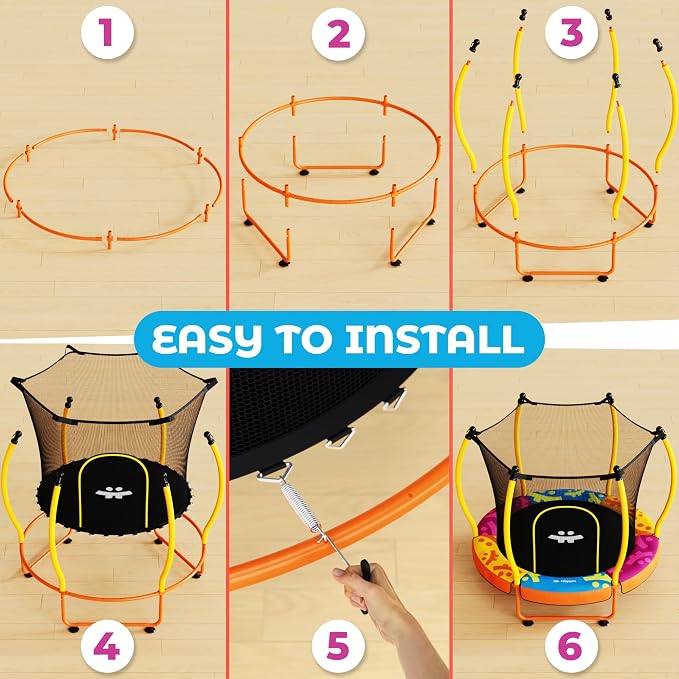 1

2

3

EASY TO INSTALL

4

5

6