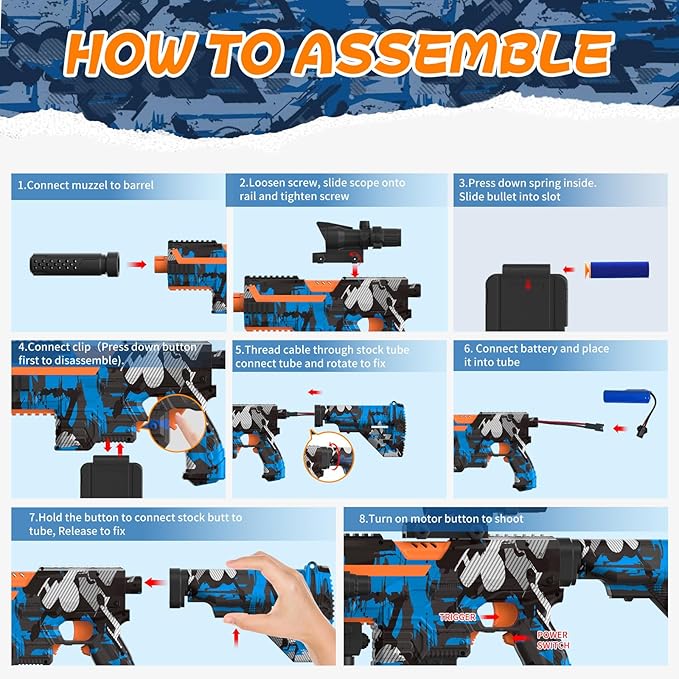 HOW TO ASSEMBLE

1.Connect muzzel to barrel

2.Loosen screw, slide scope onto rail and tighten screw

3.Press down spring inside. Slide bullet into slot

4.Connect clip（Press down button first to disassemble).

5.Thread cable through stock tube connect tube and rotate to fix

6. Connect battery and place it into tube

7.Hold the button to connect stock butt to tube, Release to fix

8.Turn on motor button to shoot

TRIGGER

POWER SWITCH